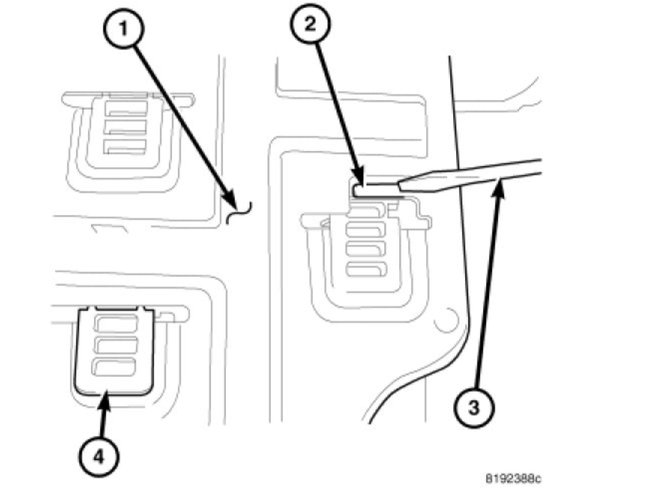 1
2
3
4
8192388c