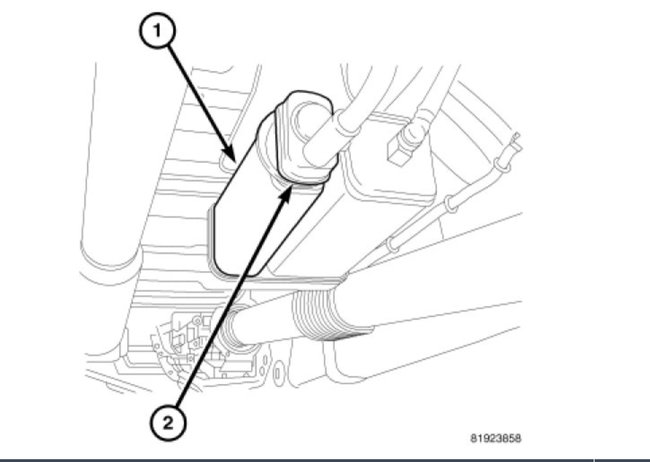 1

2

81923858