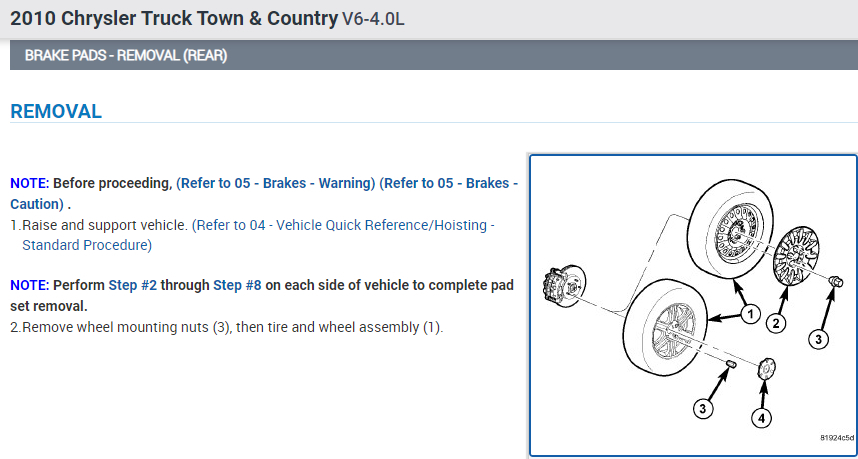 2010 Chrysler Truck Town & Country V6-4.0L

BRAKE PADS - REMOVAL (REAR)

REMOVAL

NOTE: Before proceeding, (Refer to 05 - Brakes - Warning) (Refer to 05 - Brakes - Caution) .

1.Raise and support vehicle. (Refer to 04 - Vehicle Quick Reference/Hoisting - Standard Procedure)

NOTE: Perform Step #2 through Step #8 on each side of vehicle to complete pad set removal.

2.Remove wheel mounting nuts (3), then tire and wheel assembly (1).

1
2
3
3
4
81924c5d