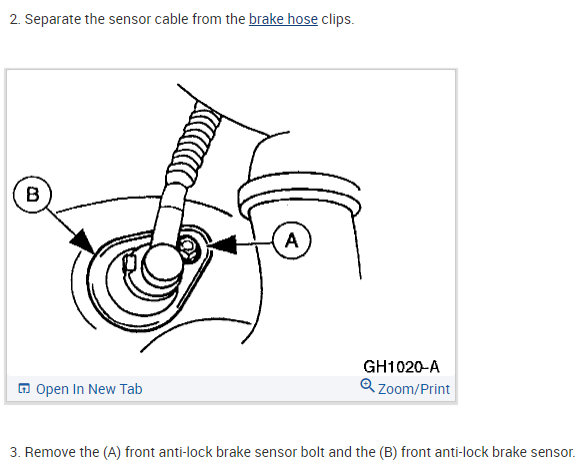 2. Separate the sensor cable from the brake hose clips.

B

A

GH1020-A

Open In New Tab

Zoom/Print

3. Remove the (A) front anti-lock brake sensor bolt and the (B) front anti-lock brake sensor.