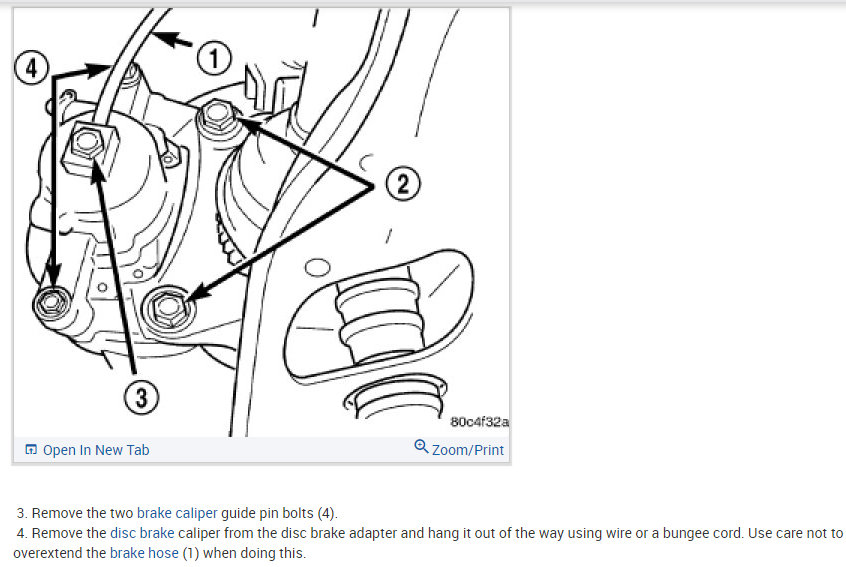 4

1

2

3

80c4f32a

Open In New Tab

Zoom/Print

3. Remove the two brake caliper guide pin bolts (4).

4. Remove the disc brake caliper from the disc brake adapter and hang it out of the way using wire or a bungee cord. Use care not to overextend the brake hose (1) when doing this.