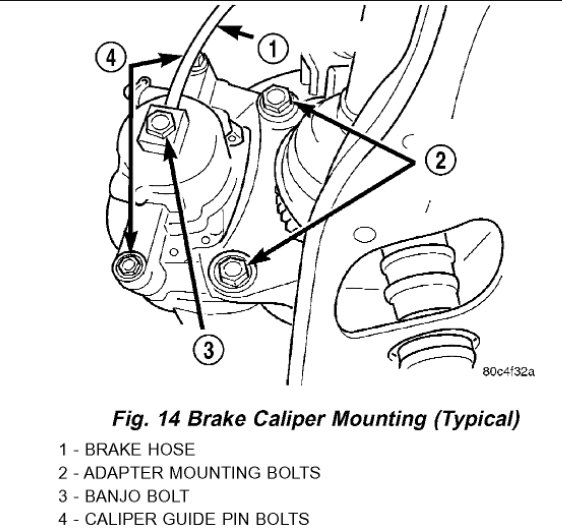 4
1
2
3
80c4f32a

Fig. 14 Brake Caliper Mounting (Typical)

1 - BRAKE HOSE
2 - ADAPTER MOUNTING BOLTS
3 - BANJO BOLT
4 - CALIPER GUIDE PIN BOLTS