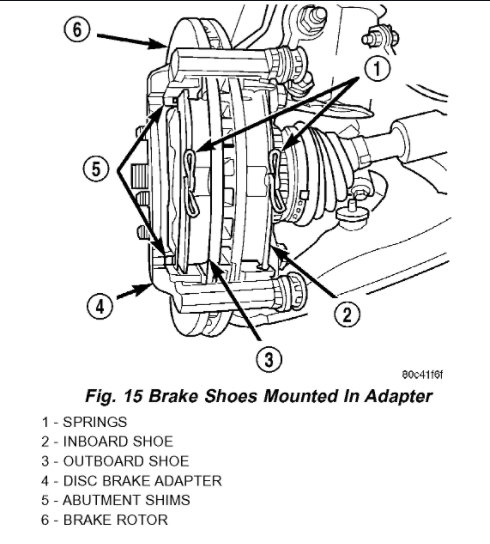 6

1

5

4

2

3

80c41f6f

Fig. 15 Brake Shoes Mounted In Adapter

1 - SPRINGS
2 - INBOARD SHOE
3 - OUTBOARD SHOE
4 - DISC BRAKE ADAPTER
5 - ABUTMENT SHIMS
6 - BRAKE ROTOR