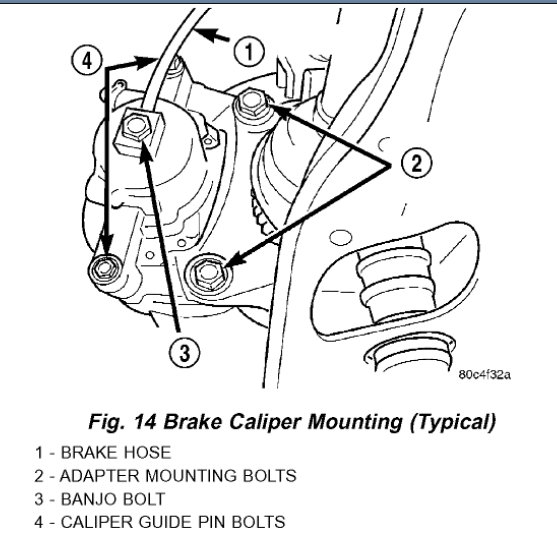 4

1

2

3

80c4f32a

Fig. 14 Brake Caliper Mounting (Typical)

1 - BRAKE HOSE
2 - ADAPTER MOUNTING BOLTS
3 - BANJO BOLT
4 - CALIPER GUIDE PIN BOLTS