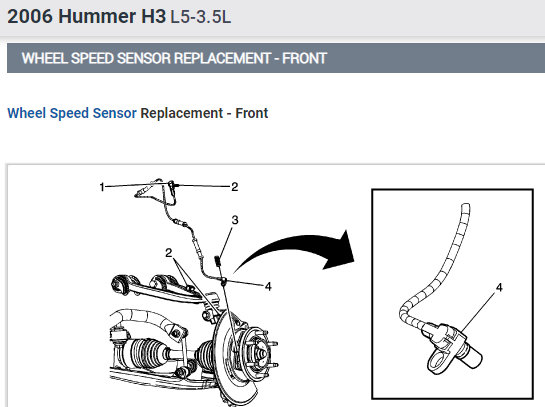 2006 Hummer H3 L5-3.5L

WHEEL SPEED SENSOR REPLACEMENT - FRONT

Wheel Speed Sensor Replacement - Front

1
2
3
2
4
4