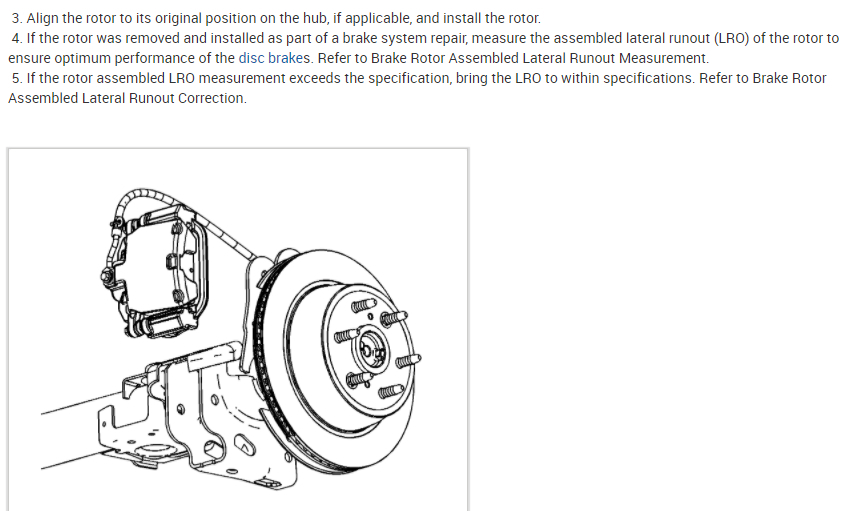 3. Align the rotor to its original position on the hub, if applicable, and install the rotor.

4. If the rotor was removed and installed as part of a brake system repair, measure the assembled lateral runout (LRO) of the rotor to ensure optimum performance of the disc brakes. Refer to Brake Rotor Assembled Lateral Runout Measurement.

5. If the rotor assembled LRO measurement exceeds the specification, bring the LRO to within specifications. Refer to Brake Rotor Assembled Lateral Runout Correction.