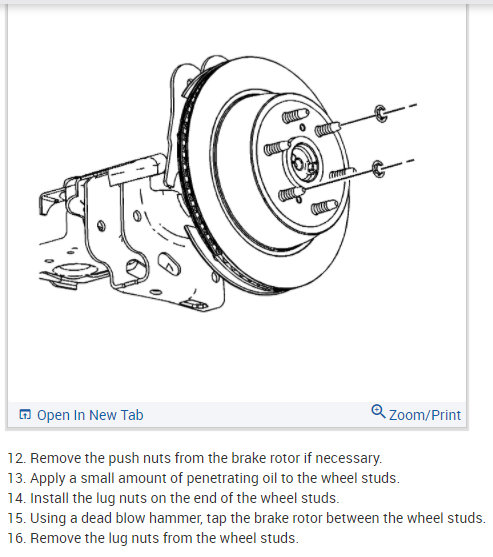 Open In New Tab

Zoom/Print

12. Remove the push nuts from the brake rotor if necessary.
13. Apply a small amount of penetrating oil to the wheel studs.
14. Install the lug nuts on the end of the wheel studs.
15. Using a dead blow hammer, tap the brake rotor between the wheel studs.
16. Remove the lug nuts from the wheel studs.