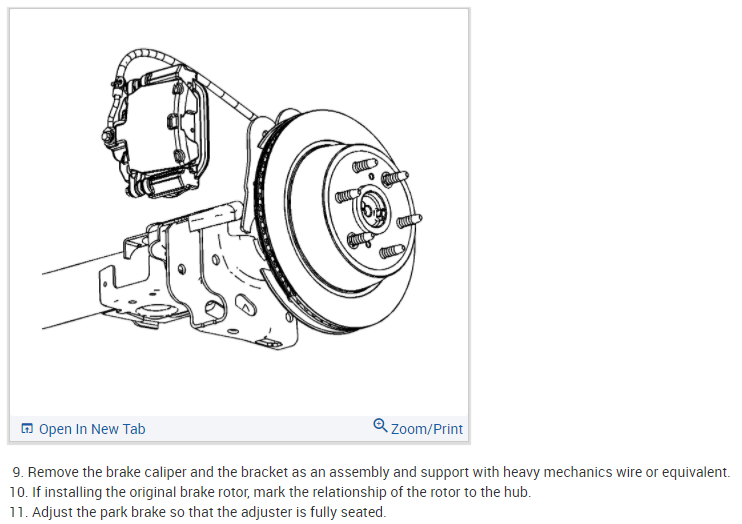 Open In New Tab
Zoom/Print

9. Remove the brake caliper and the bracket as an assembly and support with heavy mechanics wire or equivalent.
10. If installing the original brake rotor, mark the relationship of the rotor to the hub.
11. Adjust the park brake so that the adjuster is fully seated.