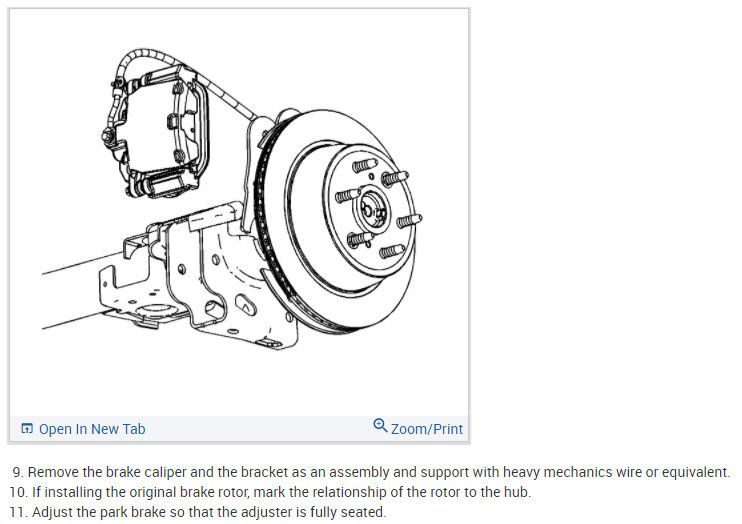 Open In New Tab

Zoom/Print

9. Remove the brake caliper and the bracket as an assembly and support with heavy mechanics wire or equivalent.
10. If installing the original brake rotor, mark the relationship of the rotor to the hub.
11. Adjust the park brake so that the adjuster is fully seated.