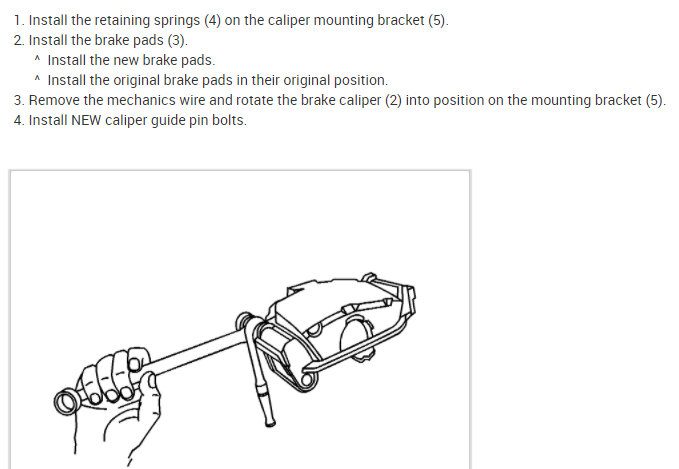 1. Install the retaining springs (4) on the caliper mounting bracket (5).
2. Install the brake pads (3).
^ Install the new brake pads.
^ Install the original brake pads in their original position.
3. Remove the mechanics wire and rotate the brake caliper (2) into position on the mounting bracket (5).
4. Install NEW caliper guide pin bolts.