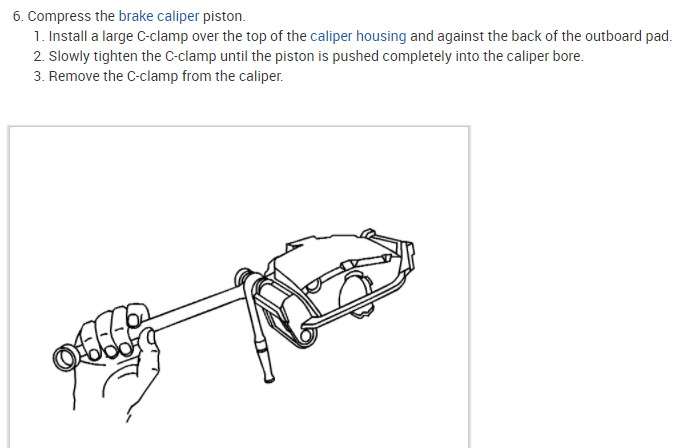 6. Compress the brake caliper piston.
1. Install a large C-clamp over the top of the caliper housing and against the back of the outboard pad.
2. Slowly tighten the C-clamp until the piston is pushed completely into the caliper bore.
3. Remove the C-clamp from the caliper.