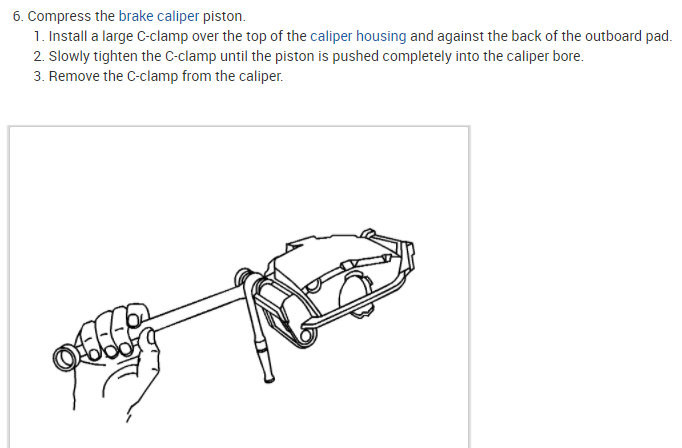 6. Compress the brake caliper piston.
1. Install a large C-clamp over the top of the caliper housing and against the back of the outboard pad.
2. Slowly tighten the C-clamp until the piston is pushed completely into the caliper bore.
3. Remove the C-clamp from the caliper.