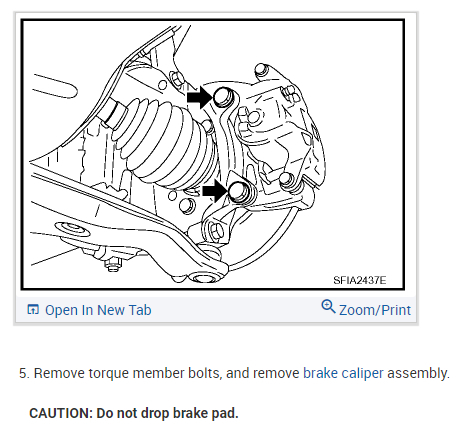 SFIA2437E

Open In New Tab

Zoom/Print

5. Remove torque member bolts, and remove brake caliper assembly.

CAUTION: Do not drop brake pad.