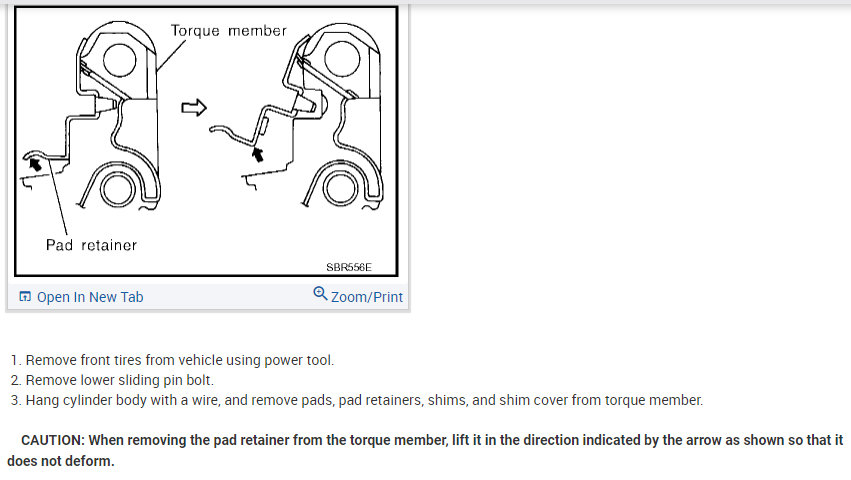 Torque member

Pad retainer

SBR556E

Open In New Tab

Zoom/Print

1. Remove front tires from vehicle using power tool.
2. Remove lower sliding pin bolt.
3. Hang cylinder body with a wire, and remove pads, pad retainers, shims, and shim cover from torque member.

CAUTION: When removing the pad retainer from the torque member, lift it in the direction indicated by the arrow as shown so that it does not deform.