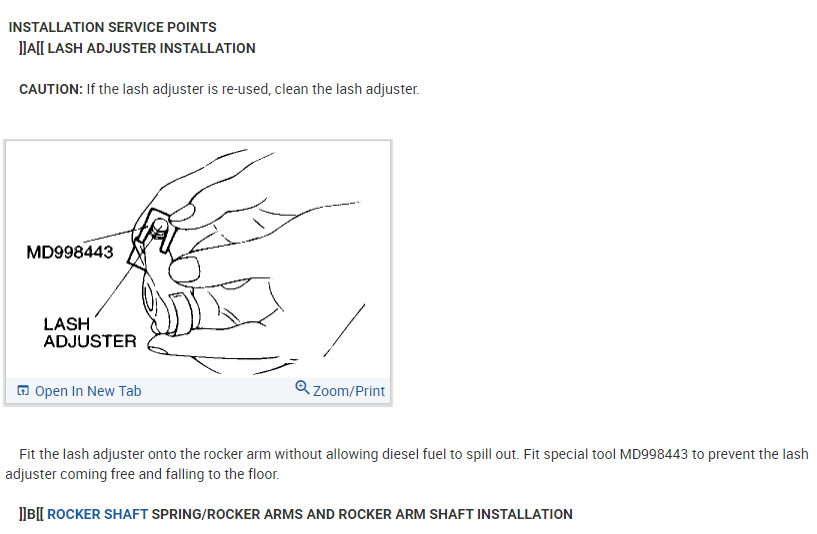 INSTALLATION SERVICE POINTS

]]A[[ LASH ADJUSTER INSTALLATION

CAUTION: If the lash adjuster is re-used, clean the lash adjuster.

MD998443

LASH ADJUSTER

Open In New Tab

Zoom/Print

Fit the lash adjuster onto the rocker arm without allowing diesel fuel to spill out. Fit special tool MD998443 to prevent the lash adjuster coming free and falling to the floor.

]]B[[ ROCKER SHAFT SPRING/ROCKER ARMS AND ROCKER ARM SHAFT INSTALLATION