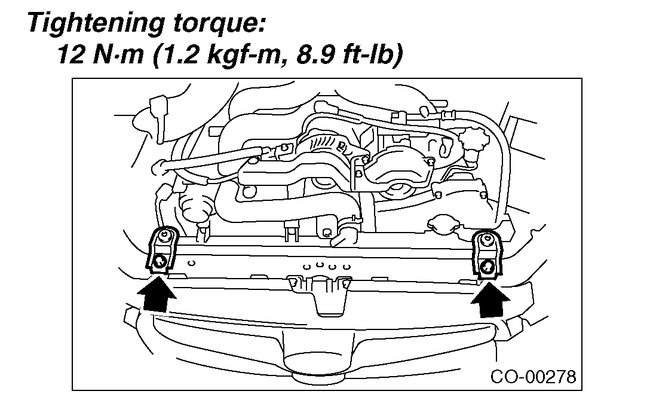 Tightening torque:
12 N·m (1.2 kgf-m, 8.9 ft-lb)

CO-00278