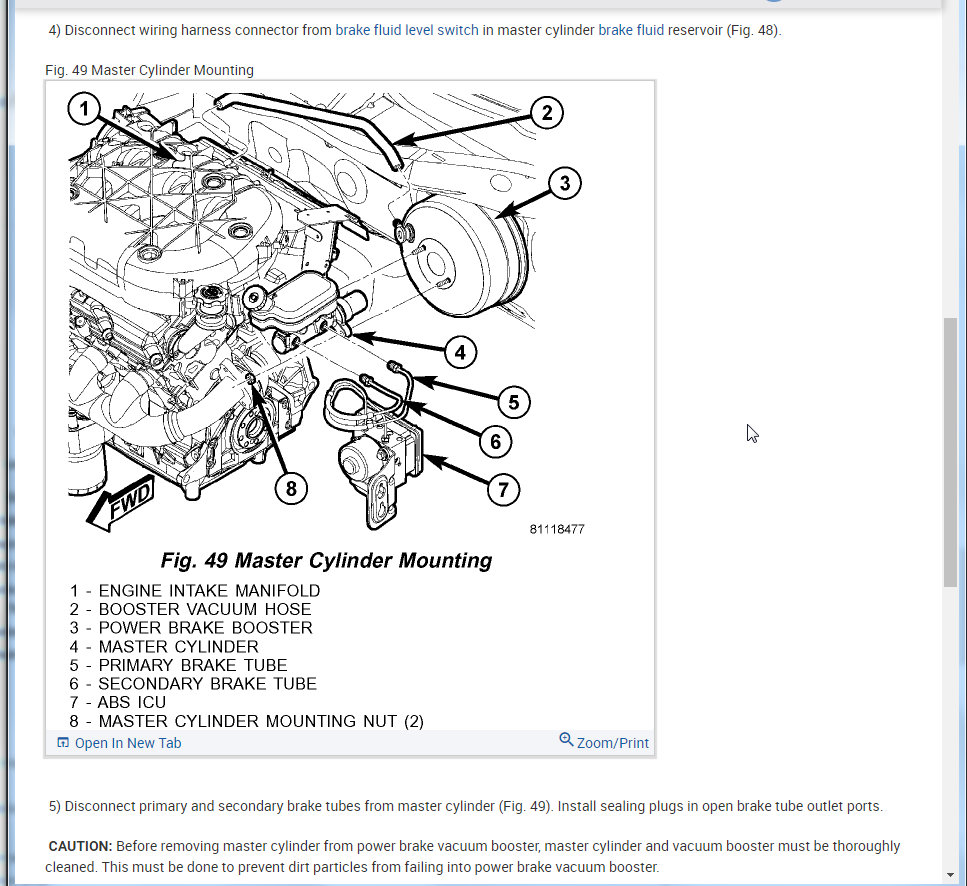 4) Disconnect wiring harness connector from brake fluid level switch in master cylinder brake fluid reservoir (Fig. 48).

Fig. 49 Master Cylinder Mounting

1
2
3
4
5
6
7
8
FWD
81118477

Fig. 49 Master Cylinder Mounting

1 - ENGINE INTAKE MANIFOLD
2 - BOOSTER VACUUM HOSE
3 - POWER BRAKE BOOSTER
4 - MASTER CYLINDER
5 - PRIMARY BRAKE TUBE
6 - SECONDARY BRAKE TUBE
7 - ABS ICU
8 - MASTER CYLINDER MOUNTING NUT (2)

Open In New Tab
Zoom/Print

5) Disconnect primary and secondary brake tubes from master cylinder (Fig. 49). Install sealing plugs in open brake tube outlet ports.

CAUTION: Before removing master cylinder from power brake vacuum booster, master cylinder and vacuum booster must be thoroughly cleaned. This must be done to prevent dirt particles from failing into power brake vacuum booster.