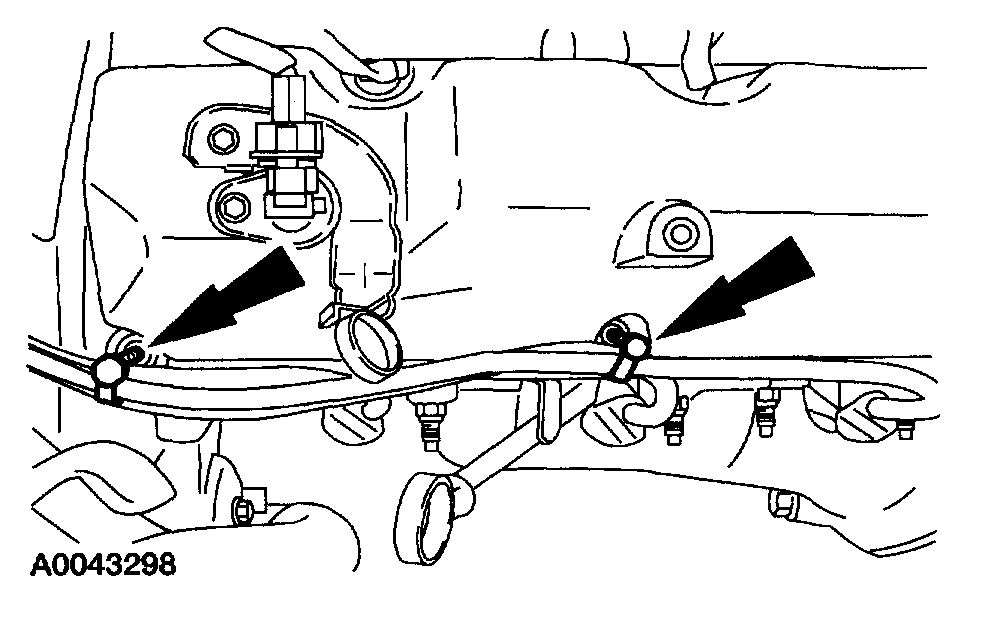 A0043298