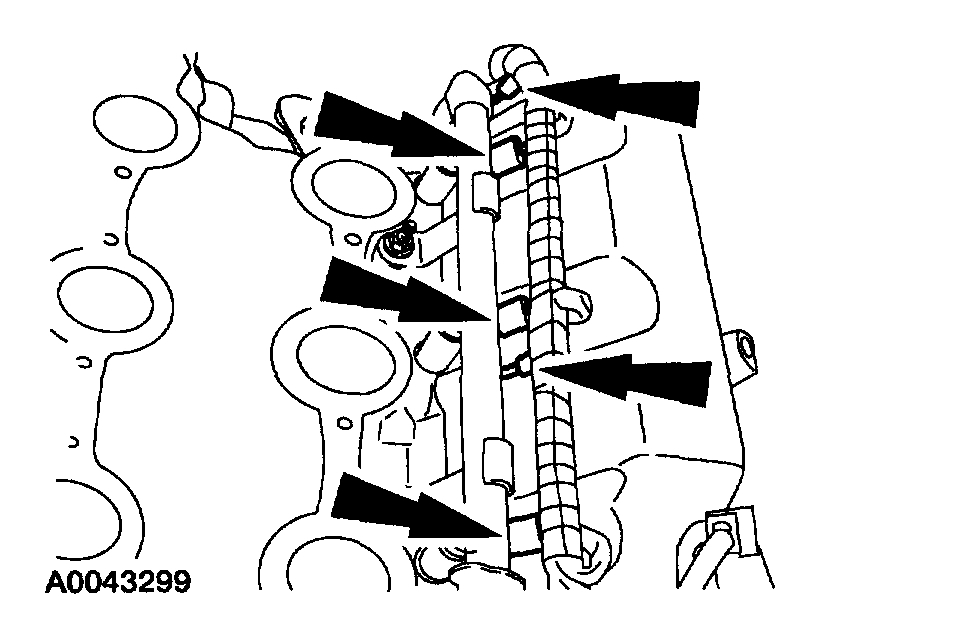 A0043299