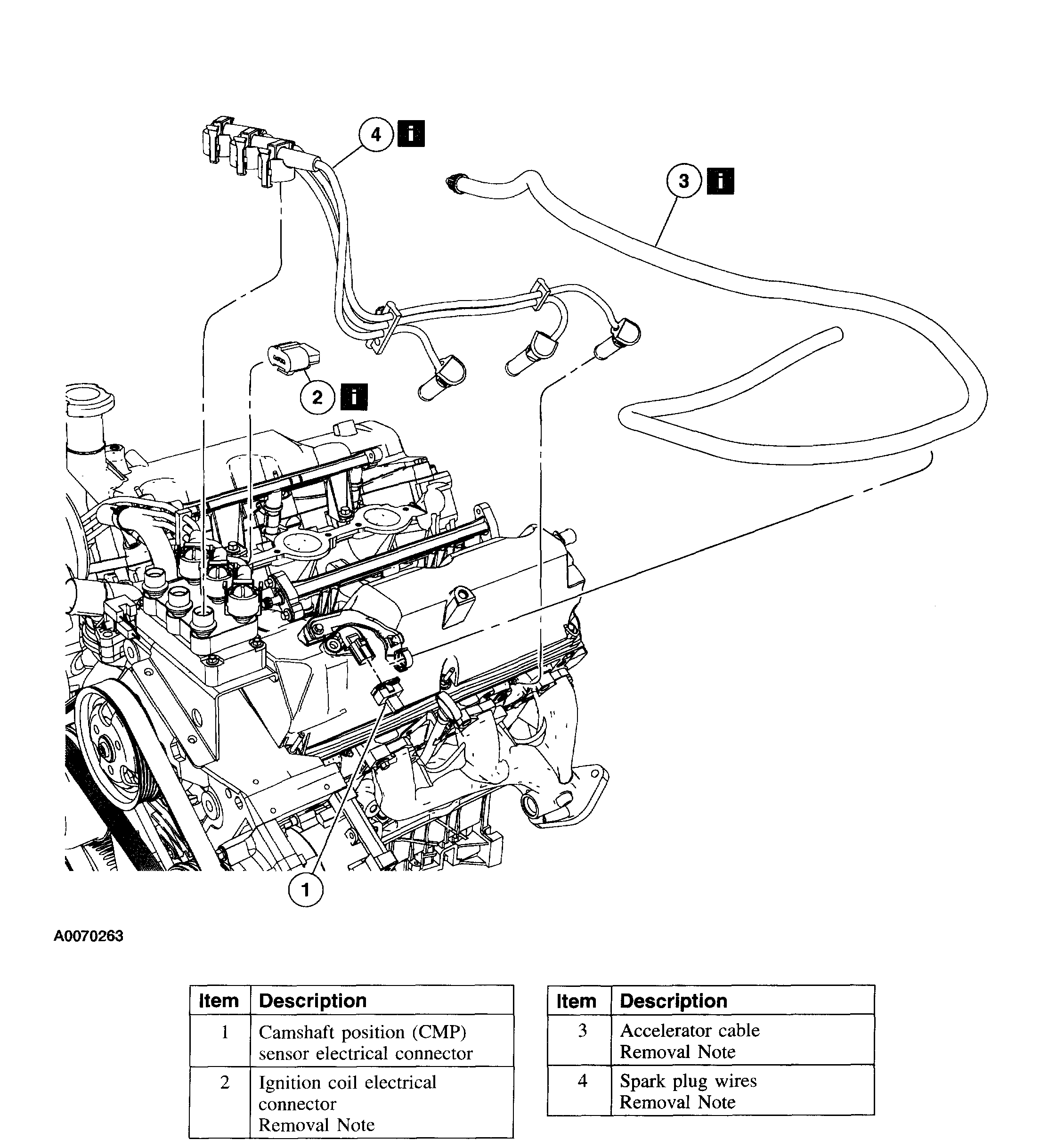 4 i

3 i

2 i

1

A0070263

| Item | Description |
|---|---|
| 1 | Camshaft position (CMP) sensor electrical connector |
| 2 | Ignition coil electrical connector Removal Note |

| Item | Description |
|---|---|
| 3 | Accelerator cable Removal Note |
| 4 | Spark plug wires Removal Note |