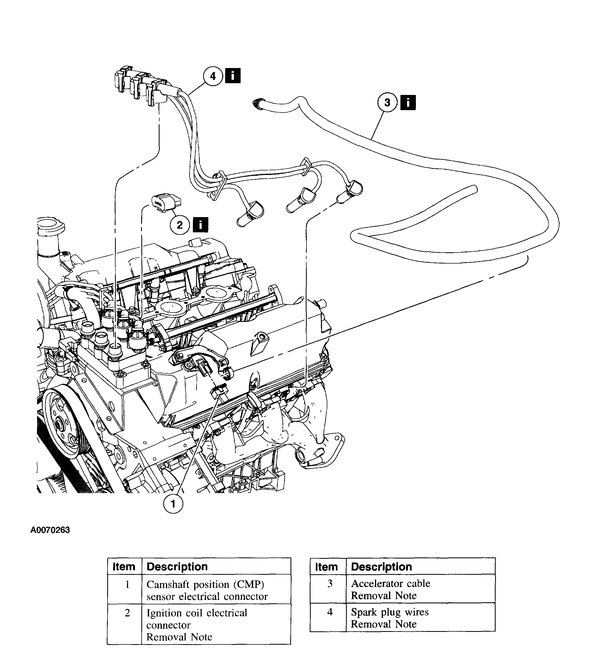 4 i

3 i

2 i

1

A0070263

| Item | Description |
|---|---|
| 1 | Camshaft position (CMP) sensor electrical connector |
| 2 | Ignition coil electrical connector Removal Note |

| Item | Description |
|---|---|
| 3 | Accelerator cable Removal Note |
| 4 | Spark plug wires Removal Note |