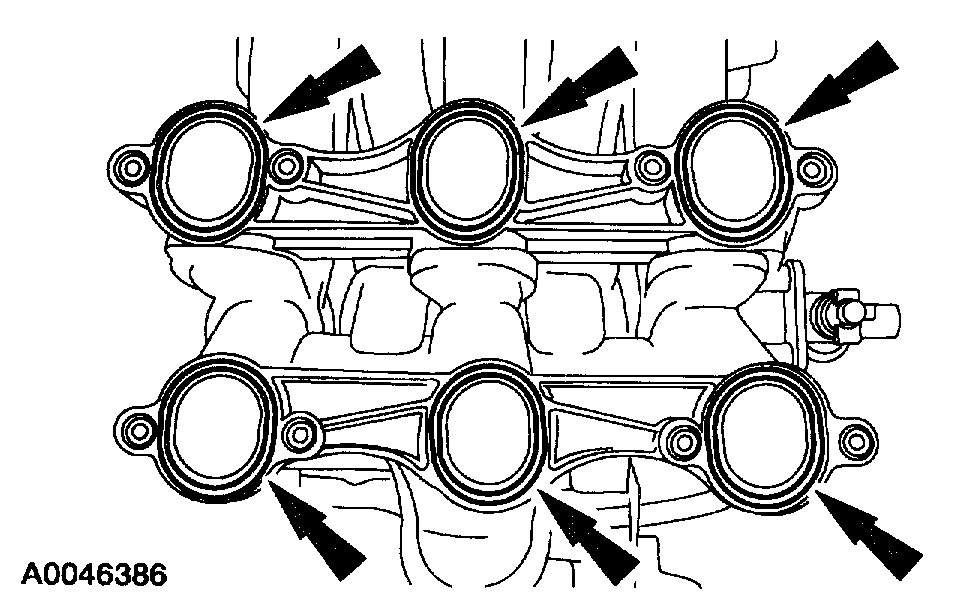 A0046386