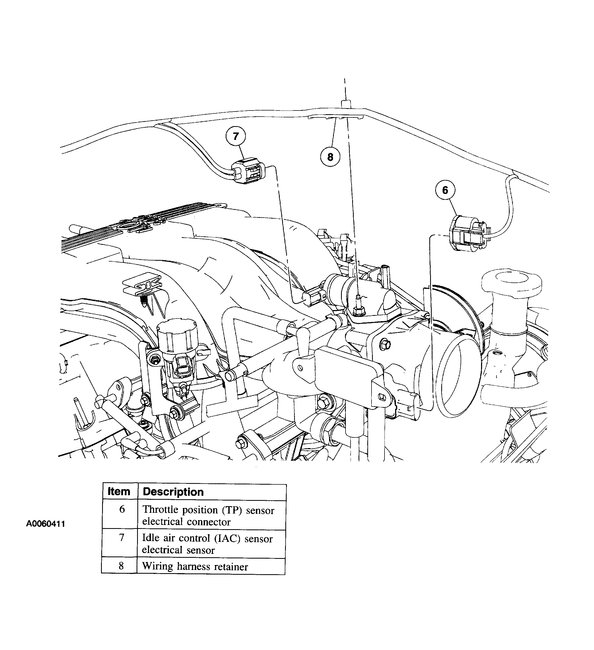 7

8

6

A0060411

| Item | Description |
|---|---|
| 6 | Throttle position (TP) sensor electrical connector |
| 7 | Idle air control (IAC) sensor electrical sensor |
| 8 | Wiring harness retainer |