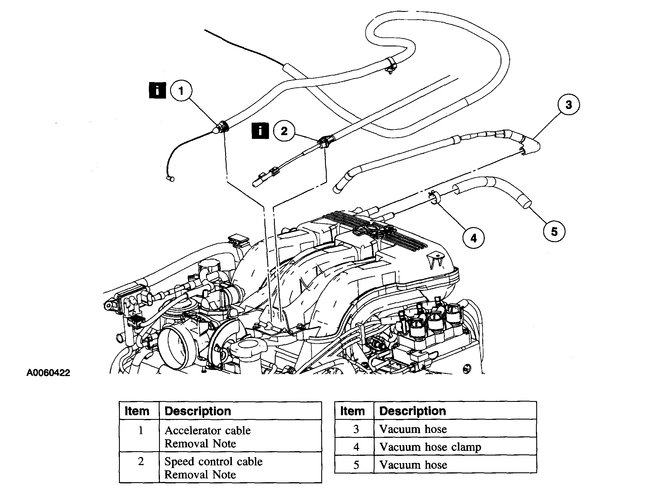 i 1

i 2

3

4

5

A0060422

| Item | Description |
|---|---|
| 1 | Accelerator cable Removal Note |
| 2 | Speed control cable Removal Note |

| Item | Description |
|---|---|
| 3 | Vacuum hose |
| 4 | Vacuum hose clamp |
| 5 | Vacuum hose |