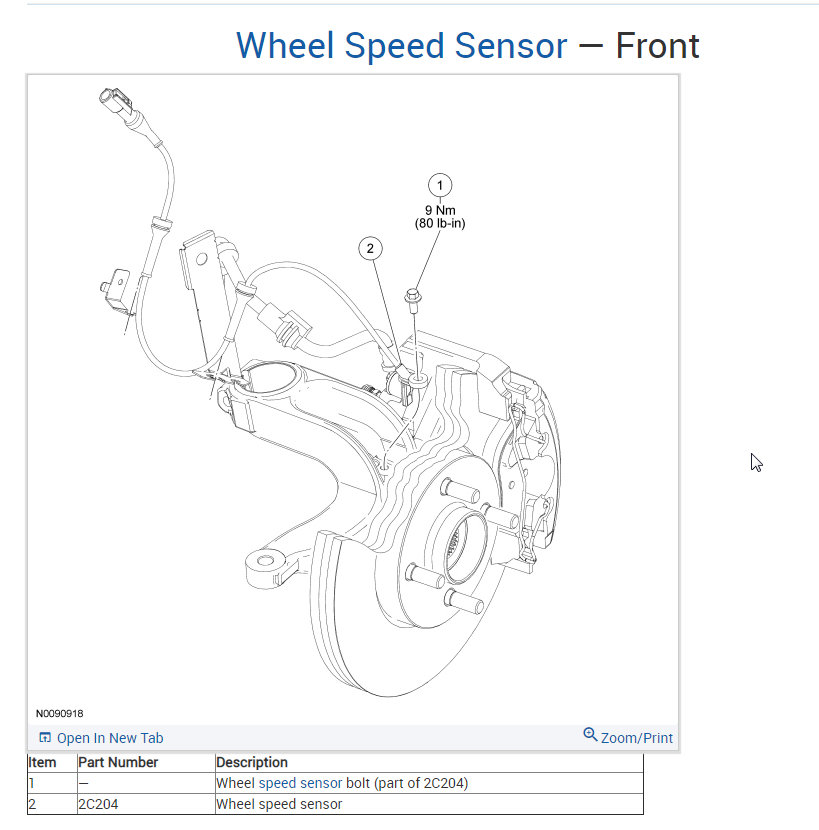 Wheel Speed Sensor — Front

1
9 Nm
(80 lb-in)

2

N0090918

Open In New Tab

Zoom/Print

| Item | Part Number | Description |
|---|---|---|
| 1 | — | Wheel speed sensor bolt (part of 2C204) |
| 2 | 2C204 | Wheel speed sensor |