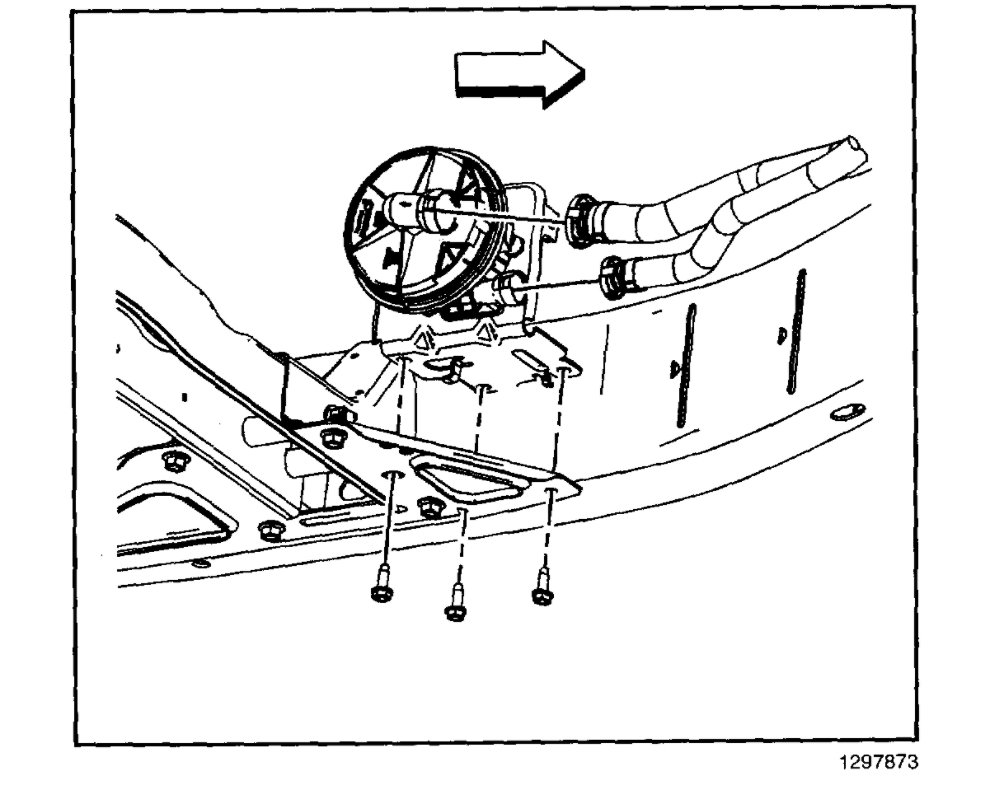 1297873