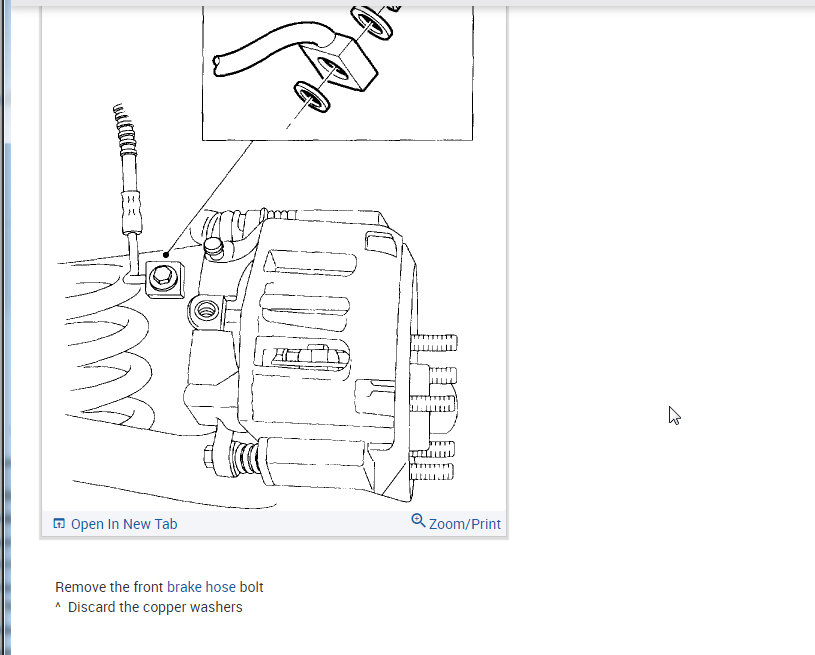 Open In New Tab
Zoom/Print

Remove the front brake hose bolt
^ Discard the copper washers