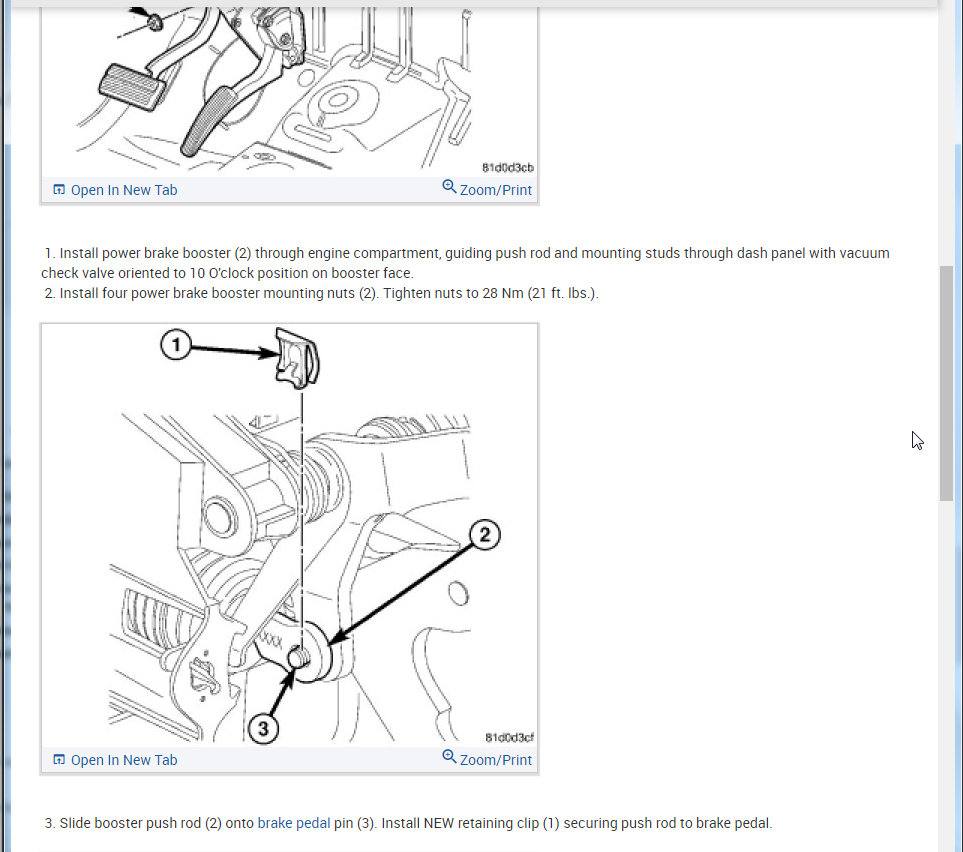 81d0d3cb
Open In New Tab
Zoom/Print

1. Install power brake booster (2) through engine compartment, guiding push rod and mounting studs through dash panel with vacuum check valve oriented to 10 O'clock position on booster face.
2. Install four power brake booster mounting nuts (2). Tighten nuts to 28 Nm (21 ft. lbs.).

1
2
XXX
3
81d0d3cf
Open In New Tab
Zoom/Print

3. Slide booster push rod (2) onto brake pedal pin (3). Install NEW retaining clip (1) securing push rod to brake pedal.