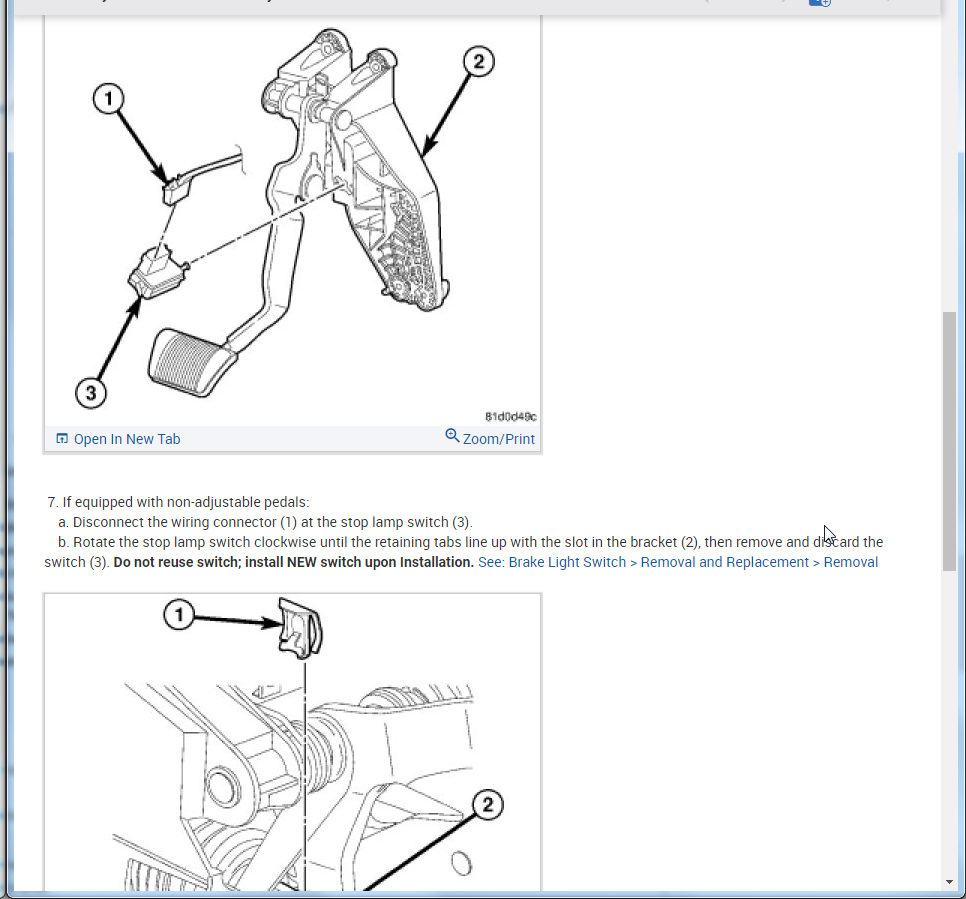 1

2

3

81d0d49c

Open In New Tab

Zoom/Print

7. If equipped with non-adjustable pedals:
a. Disconnect the wiring connector (1) at the stop lamp switch (3).
b. Rotate the stop lamp switch clockwise until the retaining tabs line up with the slot in the bracket (2), then remove and discard the switch (3). **Do not reuse switch; install NEW switch upon Installation.** See: Brake Light Switch > Removal and Replacement > Removal

1

2