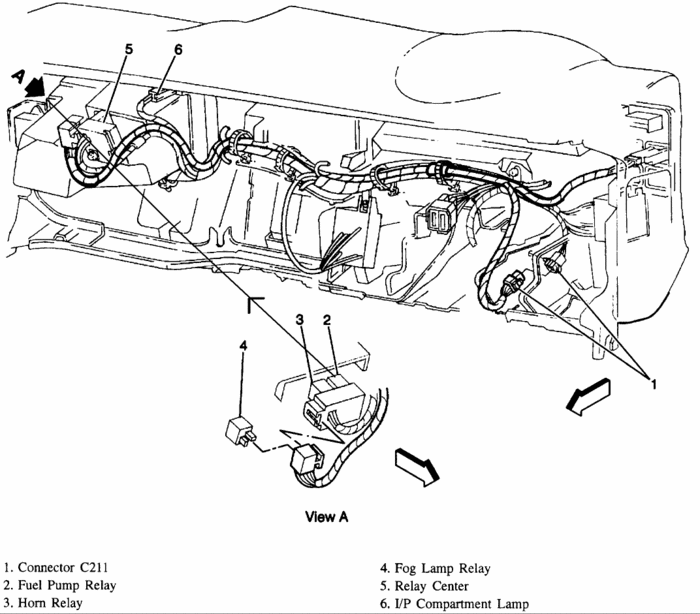 A

5

6

3

2

4

1

View A

1. Connector C211
2. Fuel Pump Relay
3. Horn Relay

4. Fog Lamp Relay
5. Relay Center
6. I/P Compartment Lamp