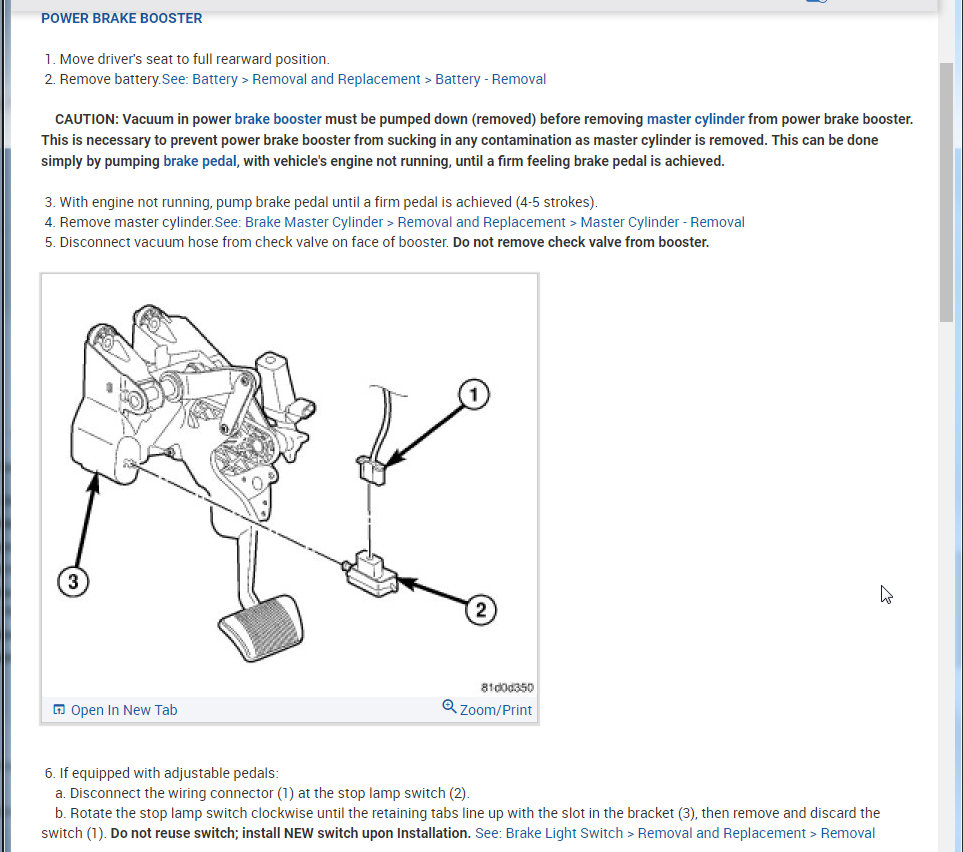 POWER BRAKE BOOSTER

1. Move driver's seat to full rearward position.
2. Remove battery.See: Battery > Removal and Replacement > Battery - Removal

CAUTION: Vacuum in power brake booster must be pumped down (removed) before removing master cylinder from power brake booster. This is necessary to prevent power brake booster from sucking in any contamination as master cylinder is removed. This can be done simply by pumping brake pedal, with vehicle's engine not running, until a firm feeling brake pedal is achieved.

3. With engine not running, pump brake pedal until a firm pedal is achieved (4-5 strokes).
4. Remove master cylinder.See: Brake Master Cylinder > Removal and Replacement > Master Cylinder - Removal
5. Disconnect vacuum hose from check valve on face of booster. Do not remove check valve from booster.

1
2
3
81d0d350

Open In New Tab
Zoom/Print

6. If equipped with adjustable pedals:
a. Disconnect the wiring connector (1) at the stop lamp switch (2).
b. Rotate the stop lamp switch clockwise until the retaining tabs line up with the slot in the bracket (3), then remove and discard the switch (1). Do not reuse switch; install NEW switch upon Installation. See: Brake Light Switch > Removal and Replacement > Removal