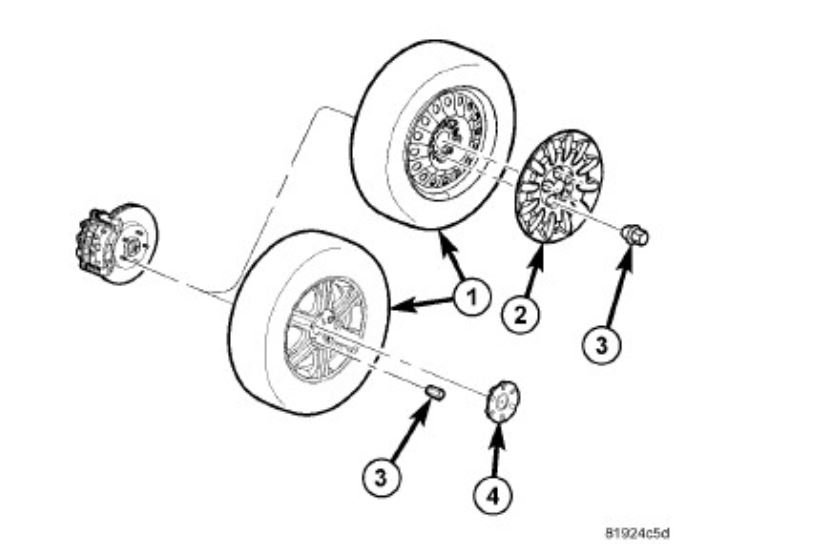 1
2
3
3
4
81924c5d