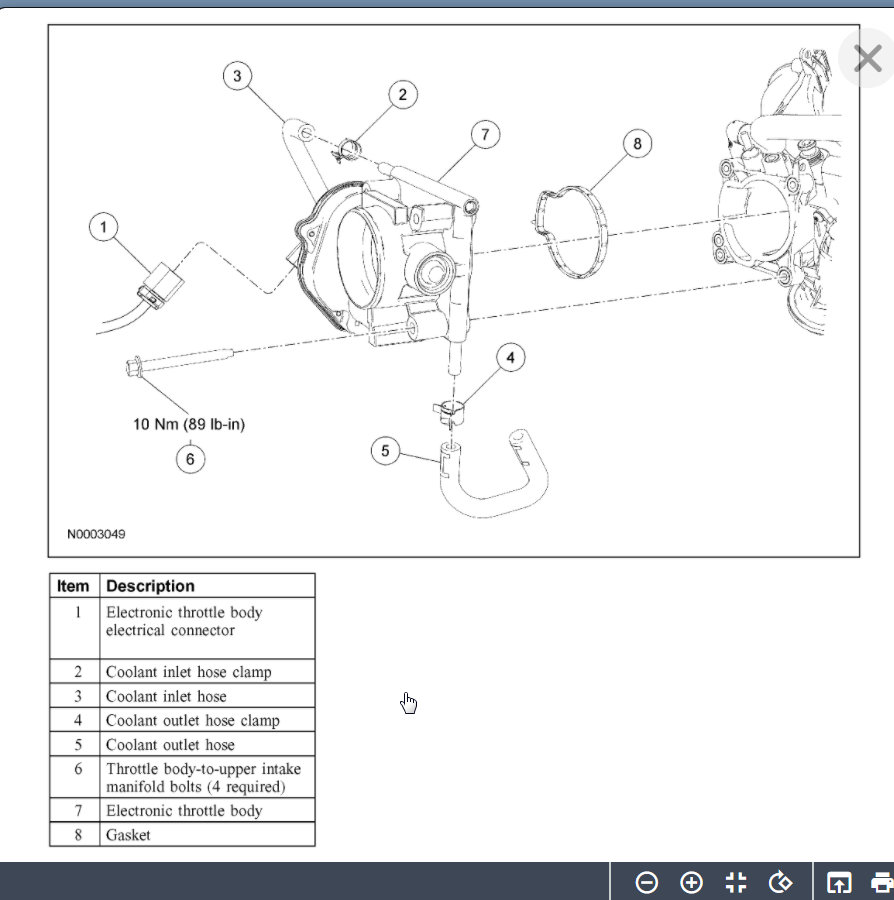 3

2

7

8

1

4

10 Nm (89 lb-in)

6

5

N0003049

| Item | Description |
|---|---|
| 1 | Electronic throttle body electrical connector |
| 2 | Coolant inlet hose clamp |
| 3 | Coolant inlet hose |
| 4 | Coolant outlet hose clamp |
| 5 | Coolant outlet hose |
| 6 | Throttle body-to-upper intake manifold bolts (4 required) |
| 7 | Electronic throttle body |
| 8 | Gasket |