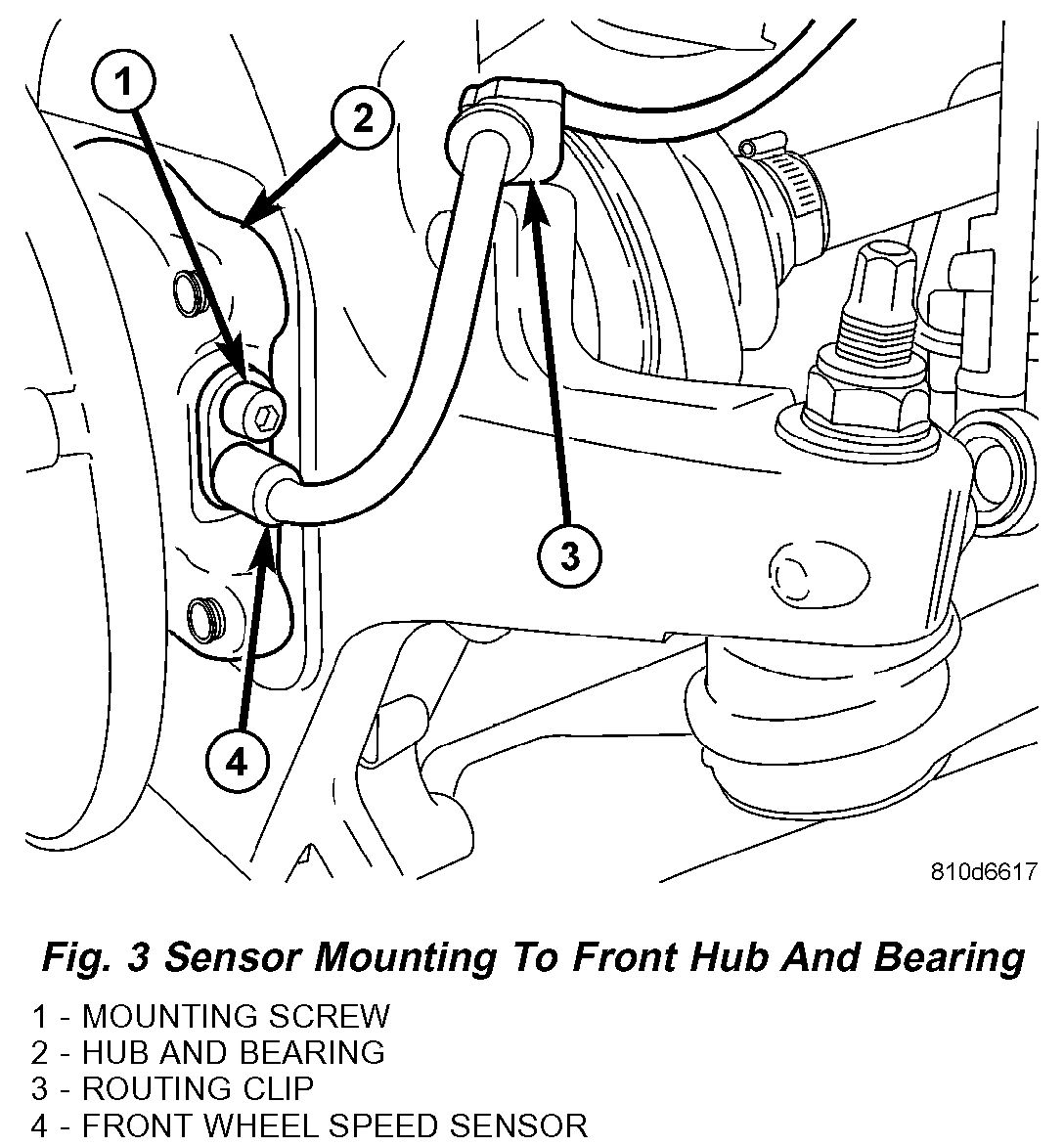 1
2
3
4
810d6617

Fig. 3 Sensor Mounting To Front Hub And Bearing

1 - MOUNTING SCREW
2 - HUB AND BEARING
3 - ROUTING CLIP
4 - FRONT WHEEL SPEED SENSOR