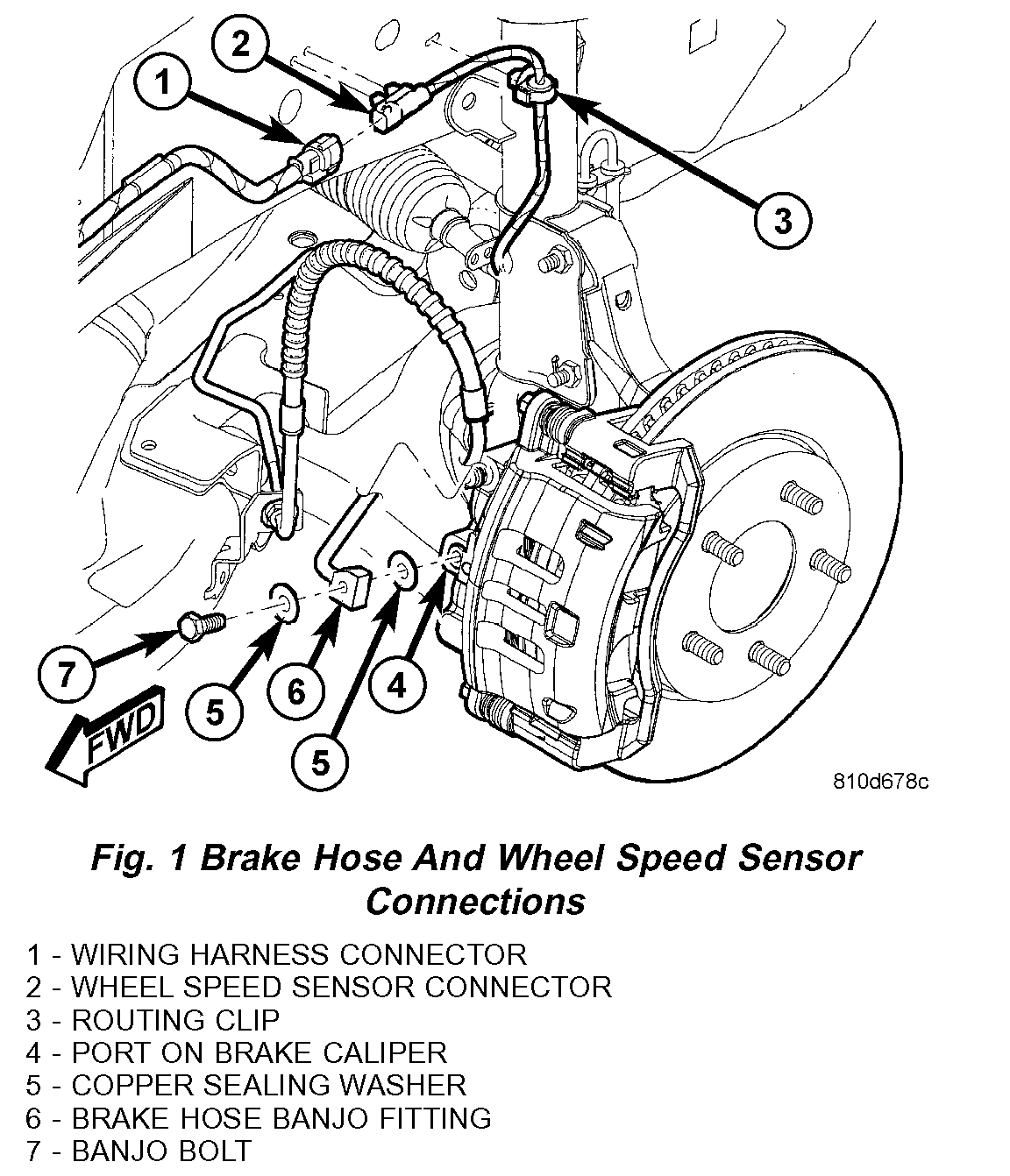 2

1

3

7

5

6

4

5

FWD

810d678c

Fig. 1 Brake Hose And Wheel Speed Sensor Connections

1 - WIRING HARNESS CONNECTOR
2 - WHEEL SPEED SENSOR CONNECTOR
3 - ROUTING CLIP
4 - PORT ON BRAKE CALIPER
5 - COPPER SEALING WASHER
6 - BRAKE HOSE BANJO FITTING
7 - BANJO BOLT