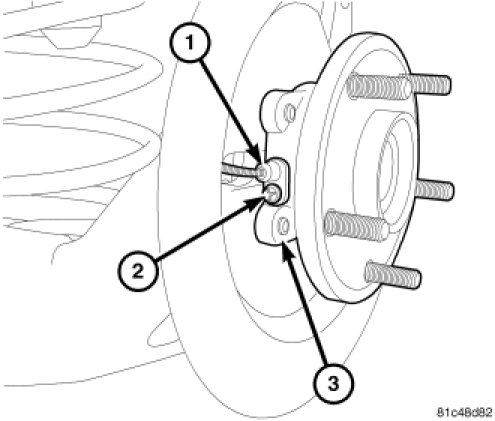 1
2
3
81c48d82