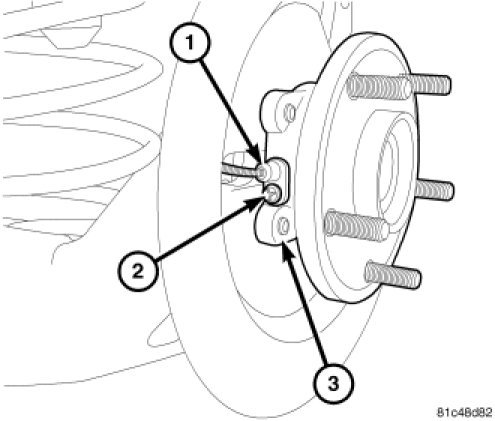 1

2

3

81c48d82