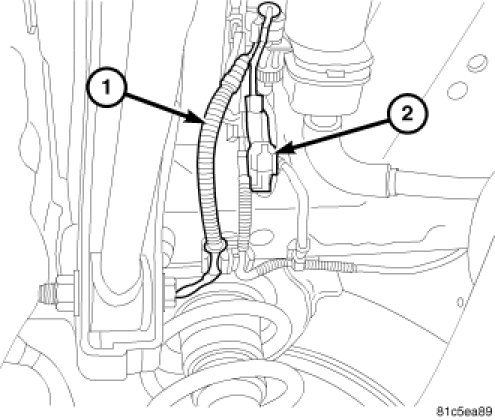 1
2
81c5ea89