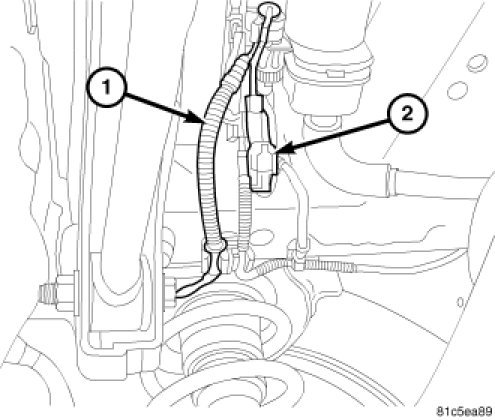 1
2
81c5ea89