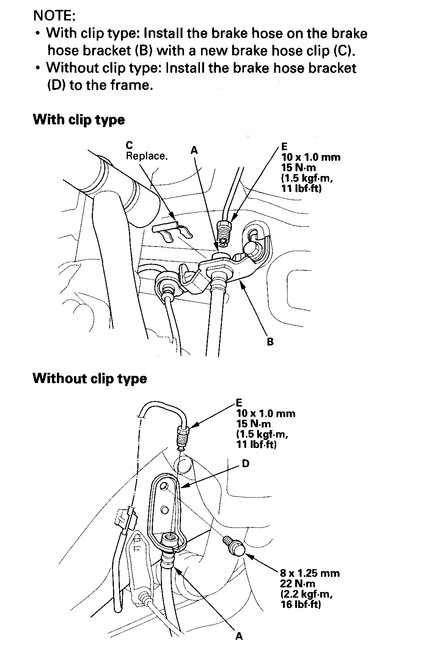 NOTE:
• With clip type: Install the brake hose on the brake hose bracket (B) with a new brake hose clip (C).
• Without clip type: Install the brake hose bracket (D) to the frame.

With clip type

C
Replace.

A

E
10 x 1.0 mm
15 N·m
(1.5 kgf·m,
11 lbf·ft)

B

Without clip type

E
10 x 1.0 mm
15 N·m
(1.5 kgf·m,
11 lbf·ft)

D

8 x 1.25 mm
22 N·m
(2.2 kgf·m,
16 lbf·ft)

A