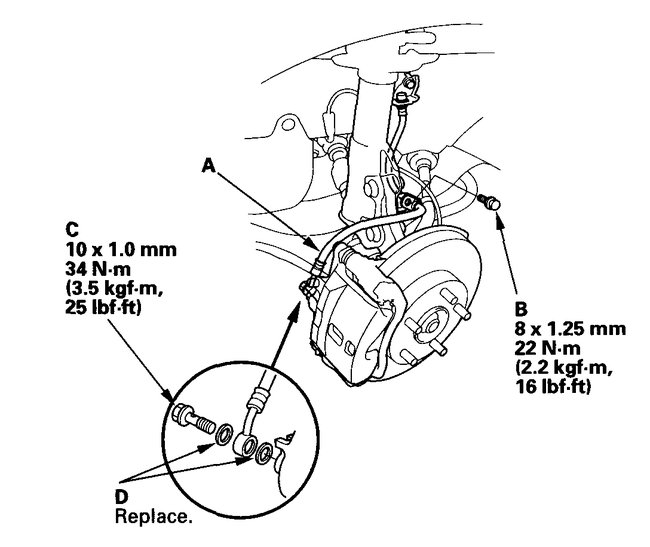 A

C
10 x 1.0 mm
34 N·m
(3.5 kgf·m,
25 lbf·ft)

B
8 x 1.25 mm
22 N·m
(2.2 kgf·m,
16 lbf·ft)

D
Replace.