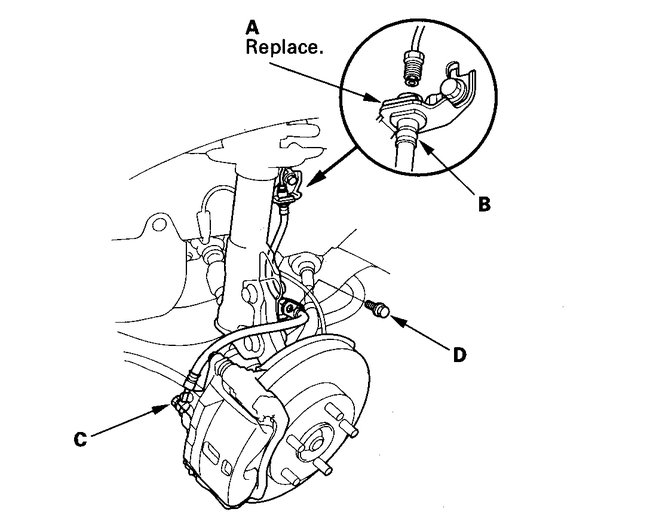 A
Replace.

B

D

C