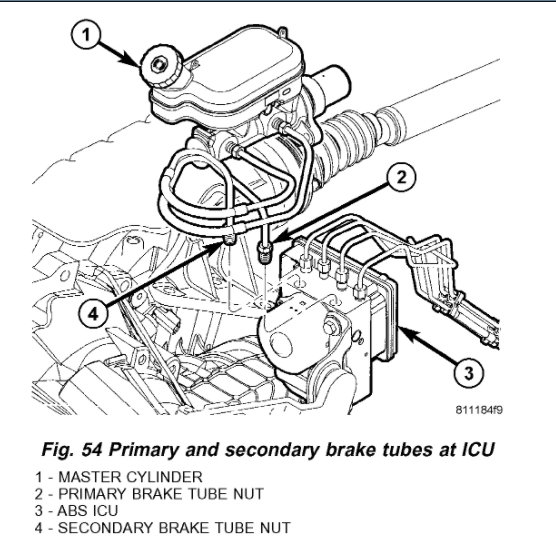 1

2

4

3

811184f9

Fig. 54 Primary and secondary brake tubes at ICU

1 - MASTER CYLINDER
2 - PRIMARY BRAKE TUBE NUT
3 - ABS ICU
4 - SECONDARY BRAKE TUBE NUT