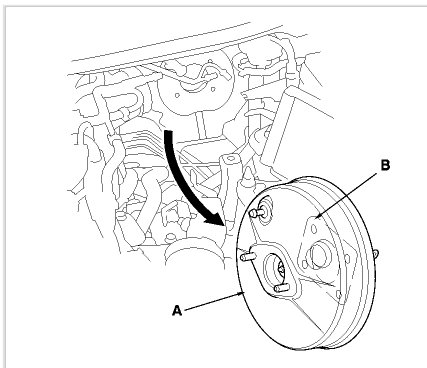 B

A