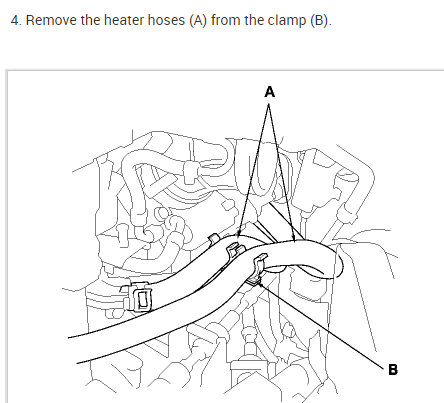 4. Remove the heater hoses (A) from the clamp (B).

A

B