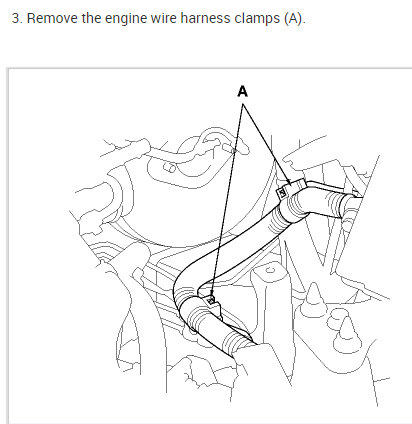 3. Remove the engine wire harness clamps (A).

A